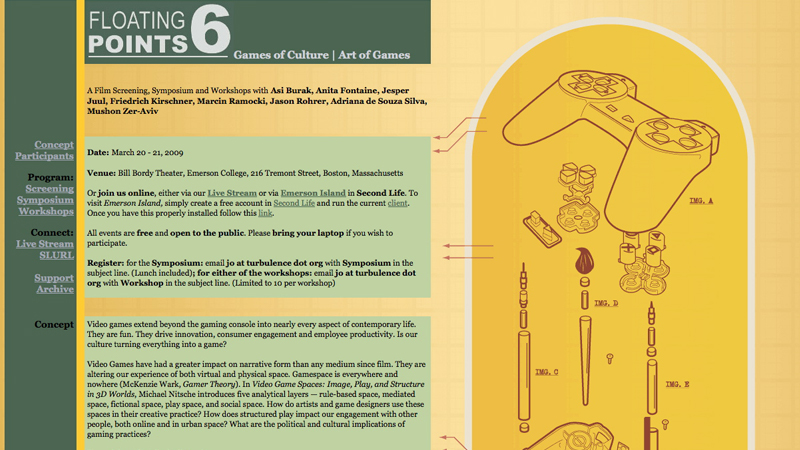 FLOATING POINTS 6

Games of Culture | Art of Games

A Film Screening, Symposium and Workshops with Asi Burak, Anita Fontaine, Jesper Juul, Friedrich Kirschner, Marcin Ramocki, Jason Rohrer, Adriana de Souza Silva, Mushon Zer-Aviv

Concept
Participants

Program:
Screening
Symposium
Workshops

Connect:
Live Stream
SLURL

Support
Archive

Date: March 20 - 21, 2009

Venue: Bill Bordy Theater, Emerson College, 216 Tremont Street, Boston, Massachusetts

Or join us online, either via our Live Stream or via Emerson Island in Second Life. To visit Emerson Island, simply create a free account in Second Life and run the current client. Once you have this properly installed follow this link.

All events are free and open to the public. Please bring your laptop if you wish to participate.

Register: for the Symposium: email jo at turbulence dot org with Symposium in the subject line. (Lunch included); for either of the workshops: email jo at turbulence dot org with Workshop in the subject line. (Limited to 10 per workshop)

Concept

Video games extend beyond the gaming console into nearly every aspect of contemporary life. They are fun. They drive innovation, consumer engagement and employee productivity. Is our culture turning everything into a game?

Video Games have had a greater impact on narrative form than any medium since film. They are altering our experience of both virtual and physical space. Gamespace is everywhere and nowhere (McKenzie Wark, Gamer Theory). In Video Game Spaces: Image, Play, and Structure in 3D Worlds, Michael Nitsche introduces five analytical layers — rule-based space, mediated space, fictional space, play space, and social space. How do artists and game designers use these spaces in their creative practice? How does structured play impact our engagement with other people, both online and in urban space? What are the political and cultural implications of gaming practices?

IMG. A
IMG. D
IMG. C
IMG. E